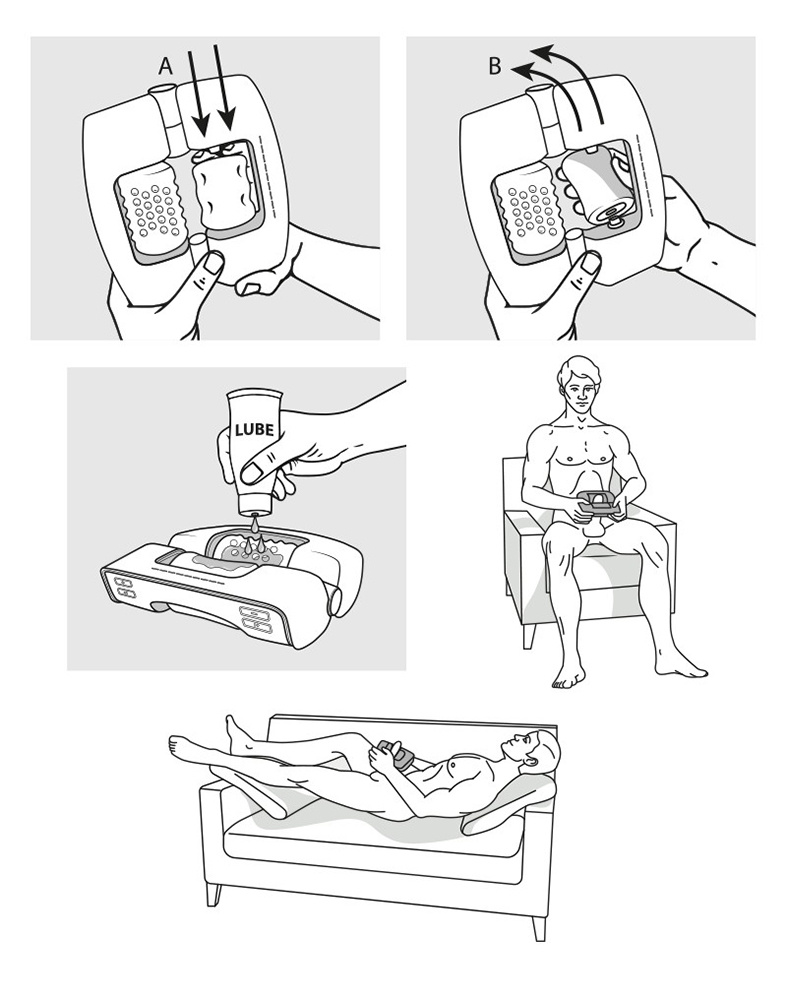 A

B

LUBE