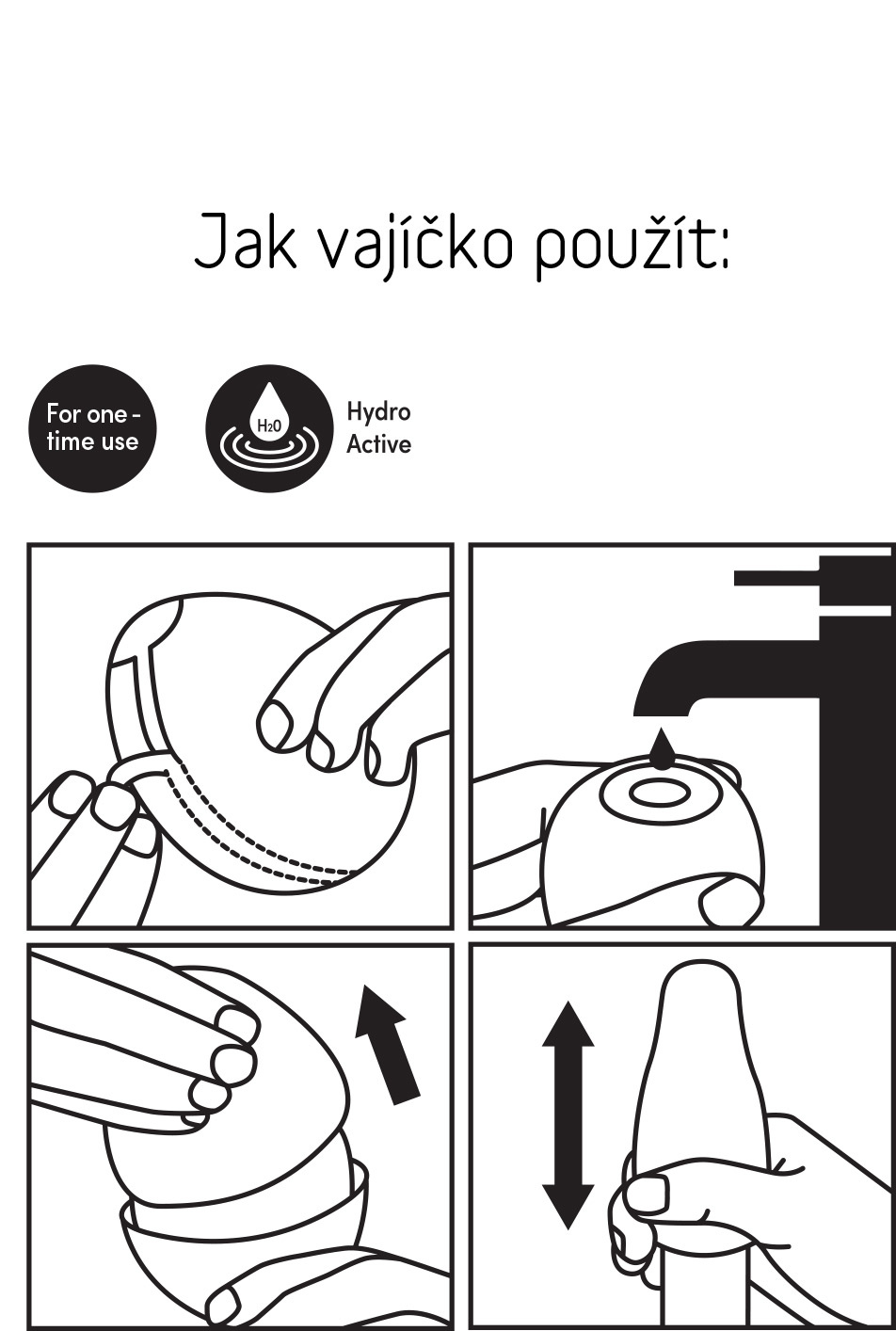 Jak vajíčko použít:

For one - time use

$H_2O$

Hydro Active