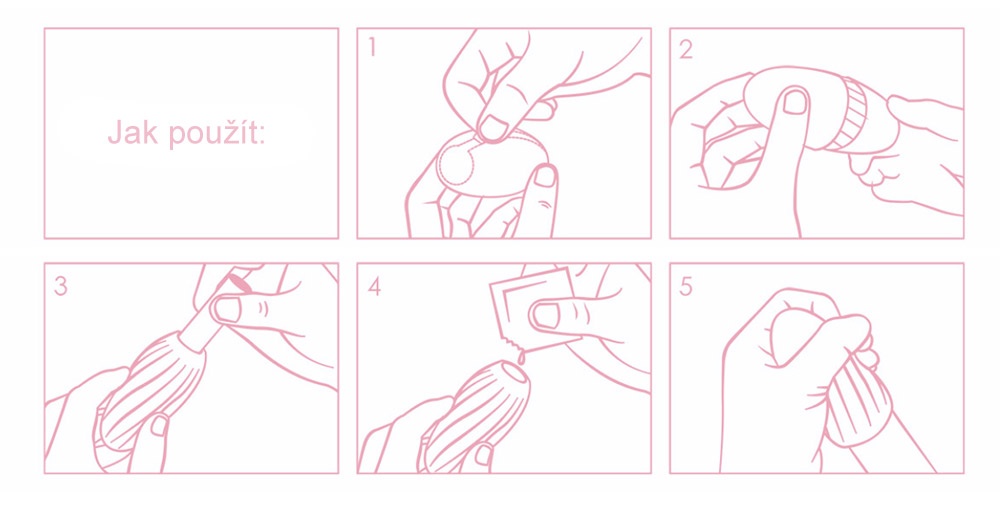 Jak použít:

1

2

3

4

5