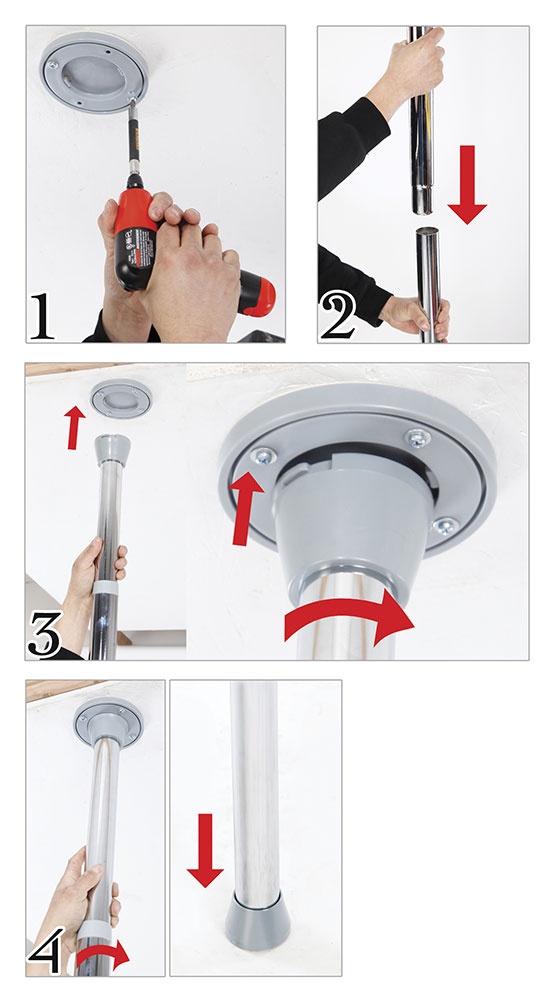 1
2
3
4